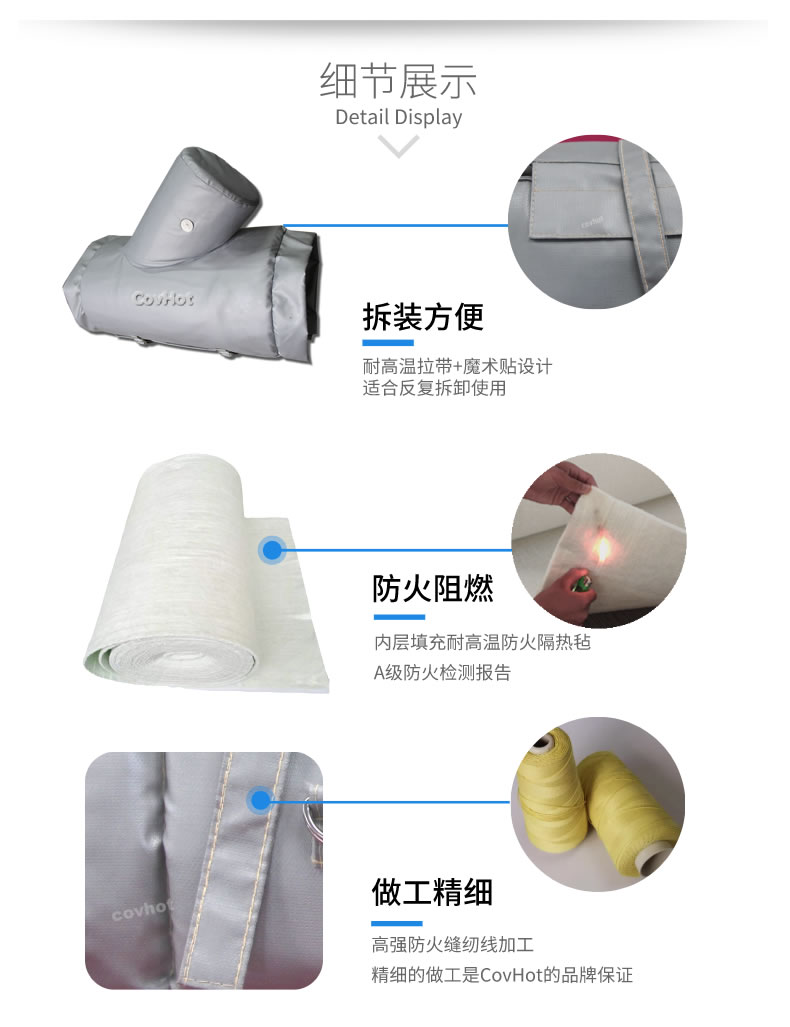 细节展示
Detail Display

CovHot

CovHot

拆装方便

耐高温拉带+魔术贴设计
适合反复拆卸使用

防火阻燃

内层填充耐高温防火隔热毡
A级防火检测报告

covhot

做工精细

高强防火缝纫线加工
精细的做工是CovHot的品牌保证